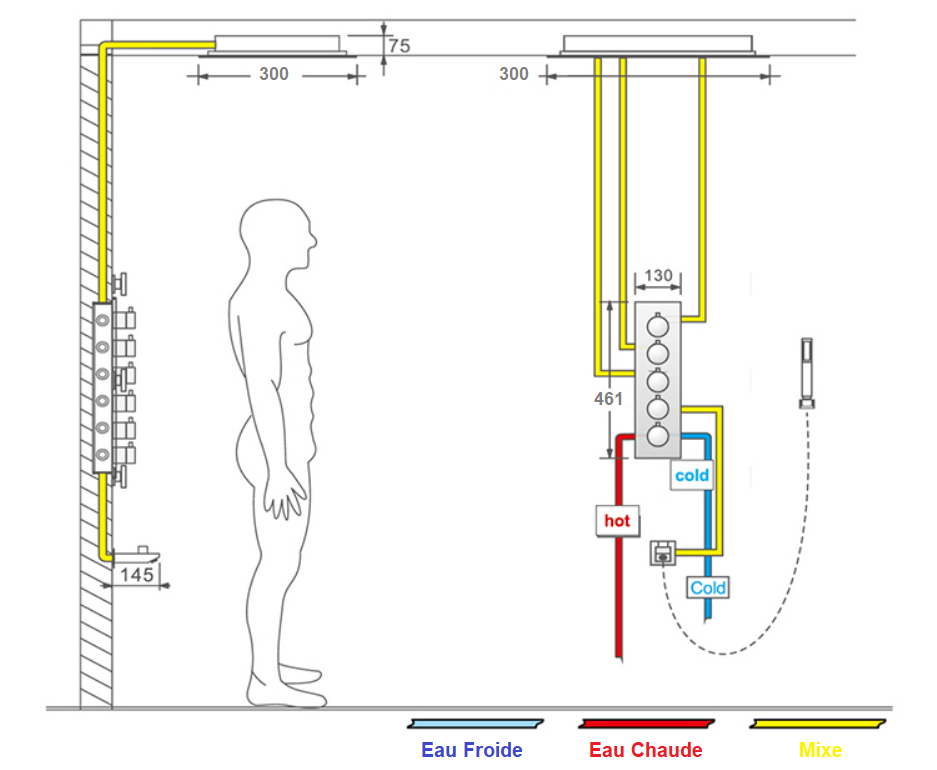 75
300
300
130
461
cold
hot
Cold
145
Eau Froide
Eau Chaude
Mixe